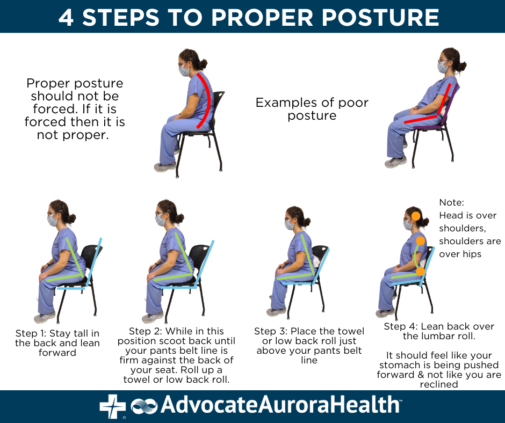 4 STEPS TO PROPER POSTURE

Proper posture should not be forced. If it is forced then it is not proper.

Examples of poor posture

Note:
Head is over shoulders, shoulders are over hips

Step 1: Stay tall in the back and lean forward

Step 2: While in this position scoot back until your pants belt line is firm against the back of your seat. Roll up a towel or low back roll.

Step 3: Place the towel or low back roll just above your pants belt line

Step 4: Lean back over the lumbar roll.

It should feel like your stomach is being pushed forward & not like you are reclined

AdvocateAuroraHealth