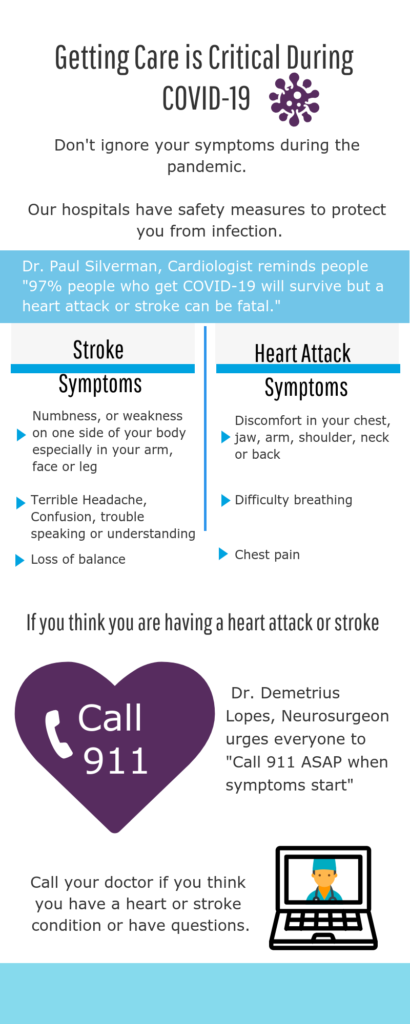 Getting Care is Critical During COVID-19

Don't ignore your symptoms during the pandemic.

Our hospitals have safety measures to protect you from infection.

Dr. Paul Silverman, Cardiologist reminds people "97% people who get COVID-19 will survive but a heart attack or stroke can be fatal."

Stroke Symptoms

Numbness, or weakness on one side of your body especially in your arm, face or leg

Terrible Headache, Confusion, trouble speaking or understanding

Loss of balance

Heart Attack Symptoms

Discomfort in your chest, jaw, arm, shoulder, neck or back

Difficulty breathing

Chest pain

If you think you are having a heart attack or stroke

Call 911

Dr. Demetrius Lopes, Neurosurgeon urges everyone to "Call 911 ASAP when symptoms start"

Call your doctor if you think you have a heart or stroke condition or have questions.