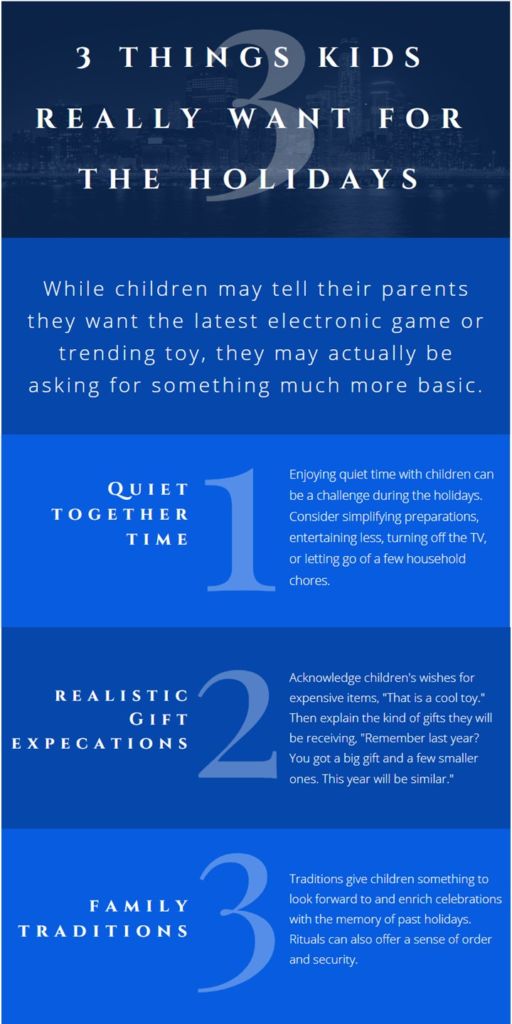 3 THINGS KIDS REALLY WANT FOR THE HOLIDAYS

3

While children may tell their parents they want the latest electronic game or trending toy, they may actually be asking for something much more basic.

QUIET TOGETHER TIME

1

Enjoying quiet time with children can be a challenge during the holidays. Consider simplifying preparations, entertaining less, turning off the TV, or letting go of a few household chores.

REALISTIC GIFT EXPECATIONS

2

Acknowledge children's wishes for expensive items, "That is a cool toy." Then explain the kind of gifts they will be receiving, "Remember last year? You got a big gift and a few smaller ones. This year will be similar."

FAMILY TRADITIONS

3

Traditions give children something to look forward to and enrich celebrations with the memory of past holidays. Rituals can also offer a sense of order and security.