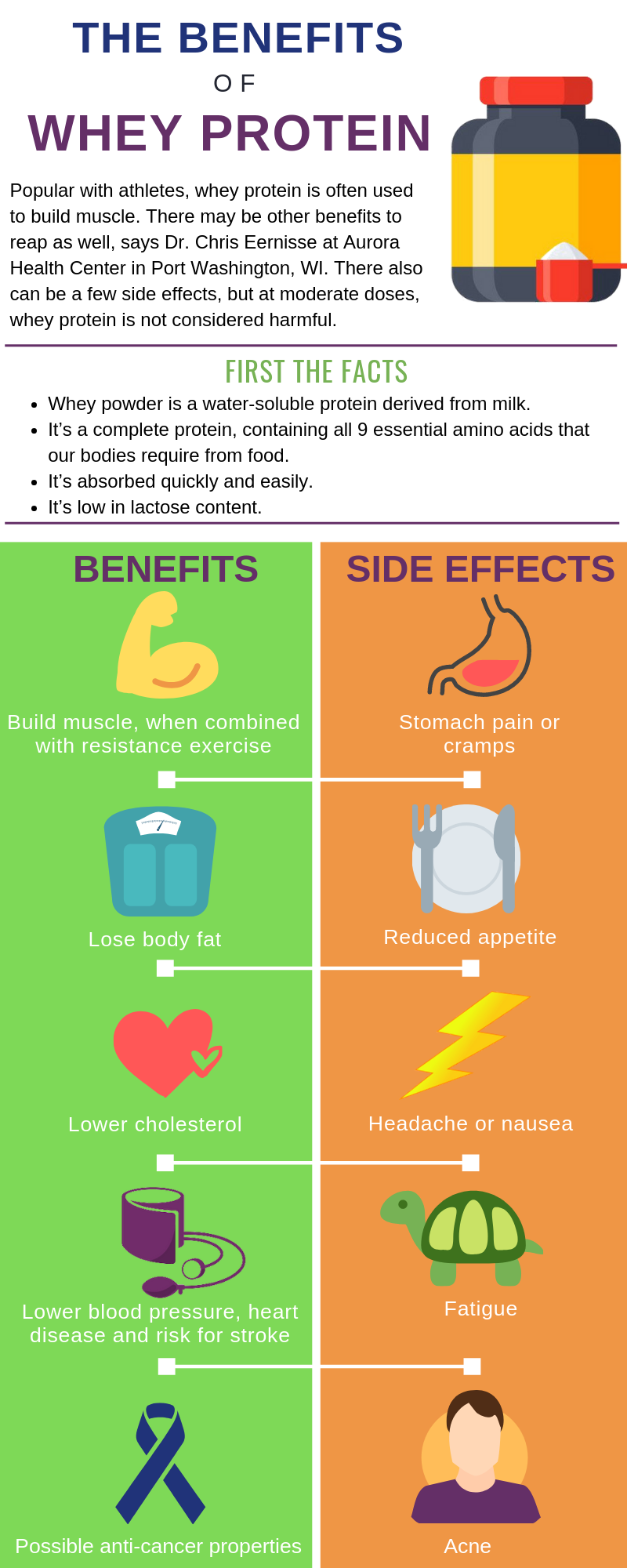 THE BENEFITS

OF

WHEY PROTEIN

Popular with athletes, whey protein is often used to build muscle. There may be other benefits to reap as well, says Dr. Chris Eernisse at Aurora Health Center in Port Washington, WI. There also can be a few side effects, but at moderate doses, whey protein is not considered harmful.

FIRST THE FACTS

- Whey powder is a water-soluble protein derived from milk.
- It's a complete protein, containing all 9 essential amino acids that our bodies require from food.
- It's absorbed quickly and easily.
- It's low in lactose content.

BENEFITS

Build muscle, when combined with resistance exercise

Lose body fat

Lower cholesterol

Lower blood pressure, heart disease and risk for stroke

Possible anti-cancer properties

SIDE EFFECTS

Stomach pain or cramps

Reduced appetite

Headache or nausea

Fatigue

Acne