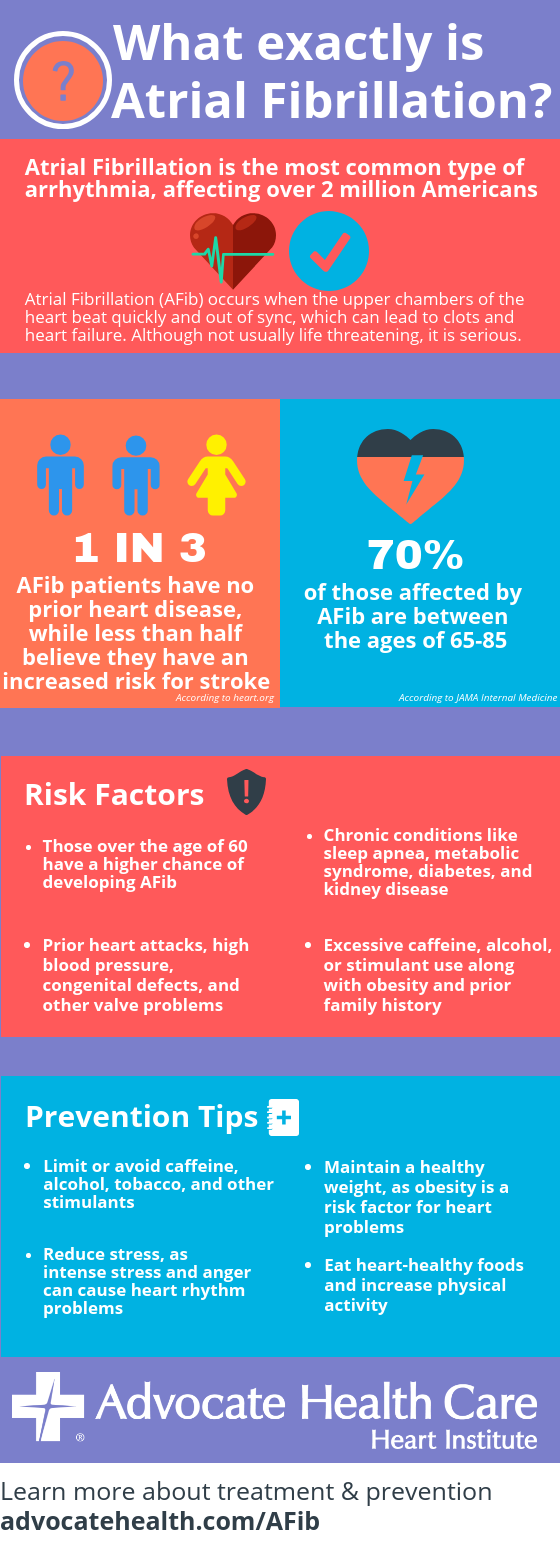 ?

What exactly is Atrial Fibrillation?

Atrial Fibrillation is the most common type of arrhythmia, affecting over 2 million Americans

Atrial Fibrillation (AFib) occurs when the upper chambers of the heart beat quickly and out of sync, which can lead to clots and heart failure. Although not usually life threatening, it is serious.

1 IN 3

AFib patients have no prior heart disease, while less than half believe they have an increased risk for stroke

According to heart.org

70%

of those affected by AFib are between the ages of 65-85

According to JAMA Internal Medicine

Risk Factors

!

- Those over the age of 60 have a higher chance of developing AFib
- Prior heart attacks, high blood pressure, congenital defects, and other valve problems

- Chronic conditions like sleep apnea, metabolic syndrome, diabetes, and kidney disease
- Excessive caffeine, alcohol, or stimulant use along with obesity and prior family history

Prevention Tips

- Limit or avoid caffeine, alcohol, tobacco, and other stimulants
- Reduce stress, as intense stress and anger can cause heart rhythm problems

- Maintain a healthy weight, as obesity is a risk factor for heart problems
- Eat heart-healthy foods and increase physical activity

Advocate Health Care
®
Heart Institute

Learn more about treatment & prevention
advocatehealth.com/AFib