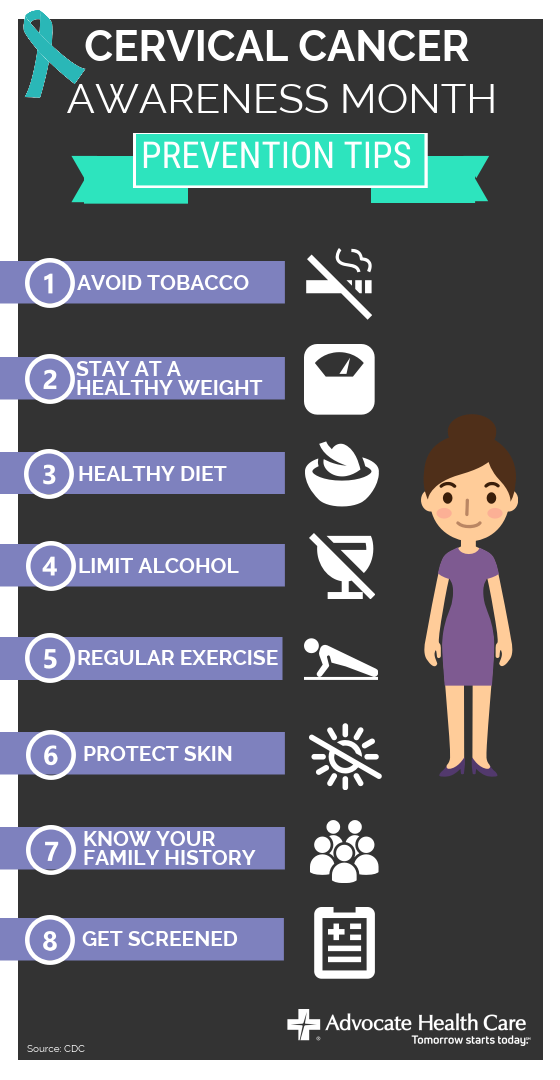 CERVICAL CANCER AWARENESS MONTH

PREVENTION TIPS

1 AVOID TOBACCO

2 STAY AT A HEALTHY WEIGHT

3 HEALTHY DIET

4 LIMIT ALCOHOL

5 REGULAR EXERCISE

6 PROTECT SKIN

7 KNOW YOUR FAMILY HISTORY

8 GET SCREENED

Advocate Health Care
Tomorrow starts today.

Source: CDC