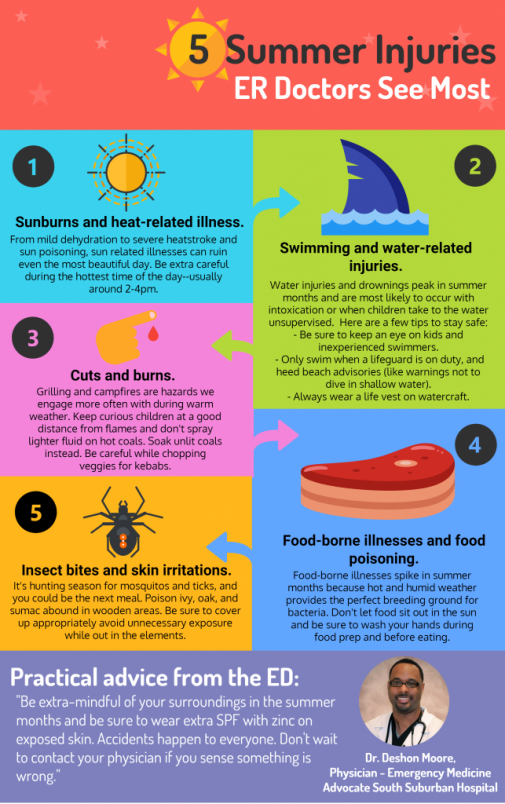 5 Summer Injuries
ER Doctors See Most

1

Sunburns and heat-related illness.
From mild dehydration to severe heatstroke and sun poisoning, sun related illnesses can ruin even the most beautiful day. Be extra careful during the hottest time of the day--usually around 2-4pm.

2

Swimming and water-related injuries.
Water injuries and drownings peak in summer months and are most likely to occur with intoxication or when children take to the water unsupervised. Here are a few tips to stay safe:
- Be sure to keep an eye on kids and inexperienced swimmers.
- Only swim when a lifeguard is on duty, and heed beach advisories (like warnings not to dive in shallow water).
- Always wear a life vest on watercraft.

3

Cuts and burns.
Grilling and campfires are hazards we engage more often with during warm weather. Keep curious children at a good distance from flames and don't spray lighter fluid on hot coals. Soak unlit coals instead. Be careful while chopping veggies for kebabs.

4

Food-borne illnesses and food poisoning.
Food-borne illnesses spike in summer months because hot and humid weather provides the perfect breeding ground for bacteria. Don't let food sit out in the sun and be sure to wash your hands during food prep and before eating.

5

Insect bites and skin irritations.
It's hunting season for mosquitos and ticks, and you could be the next meal. Poison ivy, oak, and sumac abound in wooden areas. Be sure to cover up appropriately avoid unnecessary exposure while out in the elements.

Practical advice from the ED:
"Be extra-mindful of your surroundings in the summer months and be sure to wear extra SPF with zinc on exposed skin. Accidents happen to everyone. Don't wait to contact your physician if you sense something is wrong."

Dr. Deshon Moore,
Physician - Emergency Medicine
Advocate South Suburban Hospital