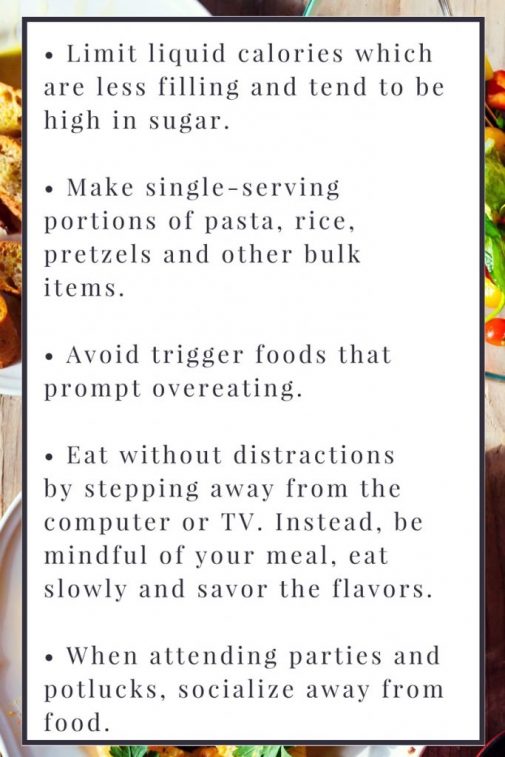 • Limit liquid calories which are less filling and tend to be high in sugar.

• Make single-serving portions of pasta, rice, pretzels and other bulk items.

• Avoid trigger foods that prompt overeating.

• Eat without distractions by stepping away from the computer or TV. Instead, be mindful of your meal, eat slowly and savor the flavors.

• When attending parties and potlucks, socialize away from food.