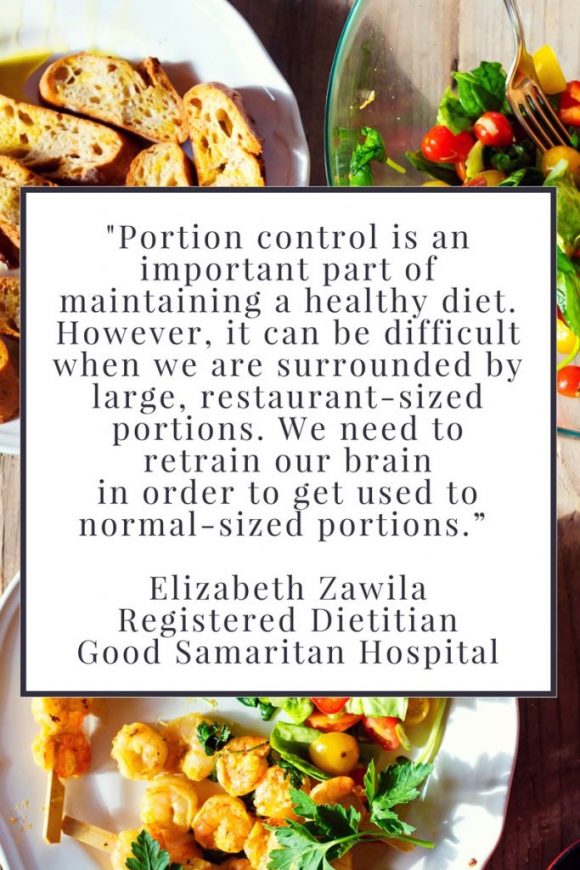 "Portion control is an important part of maintaining a healthy diet. However, it can be difficult when we are surrounded by large, restaurant-sized portions. We need to retrain our brain in order to get used to normal-sized portions.”

Elizabeth Zawila
Registered Dietitian
Good Samaritan Hospital