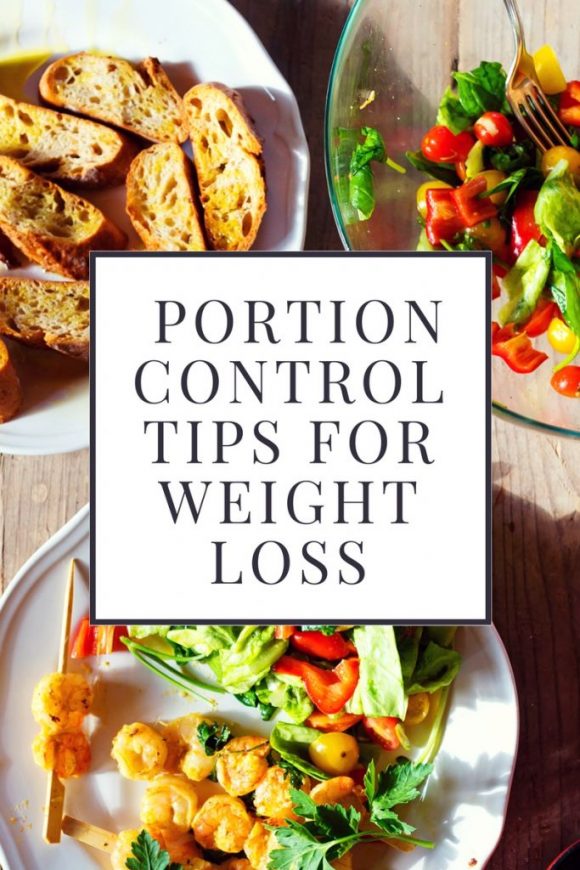 PORTION CONTROL TIPS FOR WEIGHT LOSS