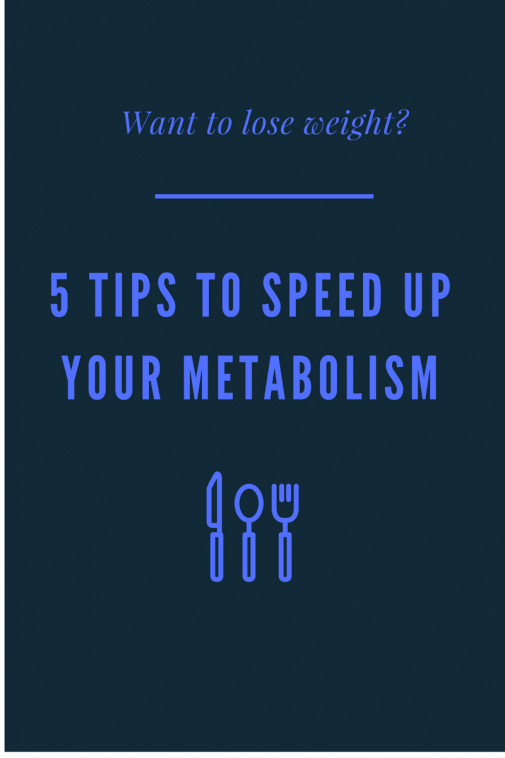 Want to lose weight?

5 TIPS TO SPEED UP YOUR METABOLISM