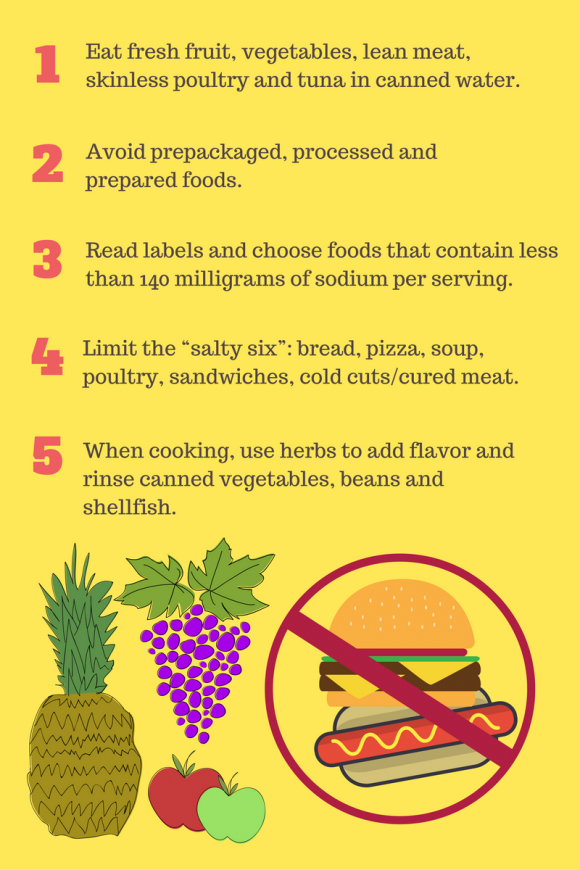 1 Eat fresh fruit, vegetables, lean meat, skinless poultry and tuna in canned water.

2 Avoid prepackaged, processed and prepared foods.

3 Read labels and choose foods that contain less than 140 milligrams of sodium per serving.

4 Limit the “salty six”: bread, pizza, soup, poultry, sandwiches, cold cuts/cured meat.

5 When cooking, use herbs to add flavor and rinse canned vegetables, beans and shellfish.