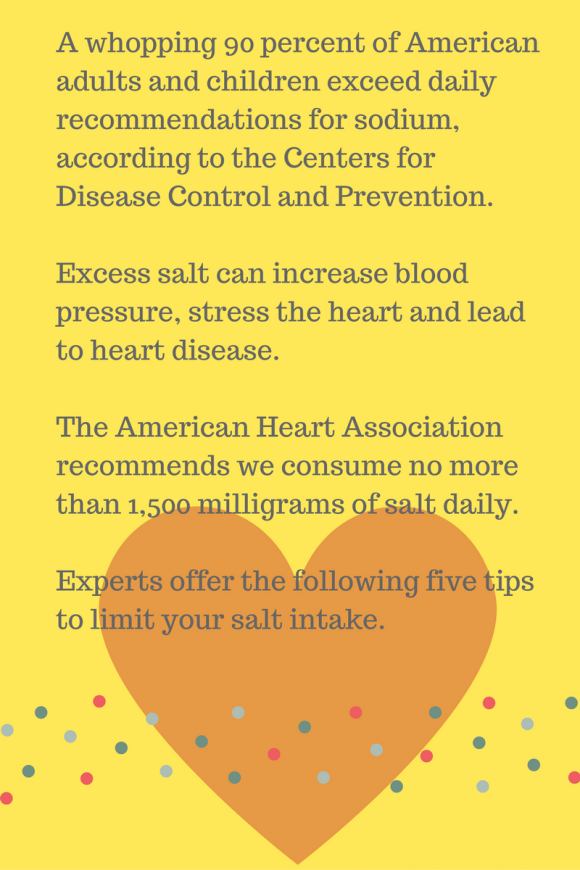 A whopping 90 percent of American adults and children exceed daily recommendations for sodium, according to the Centers for Disease Control and Prevention.

Excess salt can increase blood pressure, stress the heart and lead to heart disease.

The American Heart Association recommends we consume no more than 1,500 milligrams of salt daily.

Experts offer the following five tips to limit your salt intake.