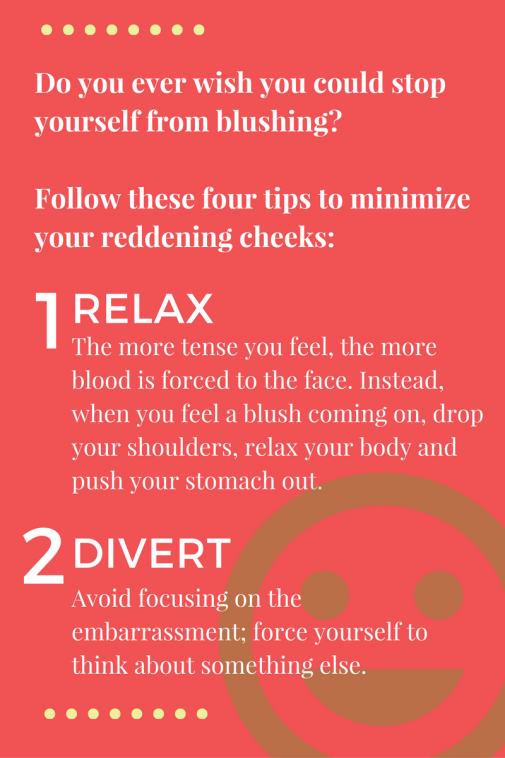 Do you ever wish you could stop yourself from blushing?

Follow these four tips to minimize your reddening cheeks:

1 RELAX
The more tense you feel, the more blood is forced to the face. Instead, when you feel a blush coming on, drop your shoulders, relax your body and push your stomach out.

2 DIVERT
Avoid focusing on the embarrassment; force yourself to think about something else.