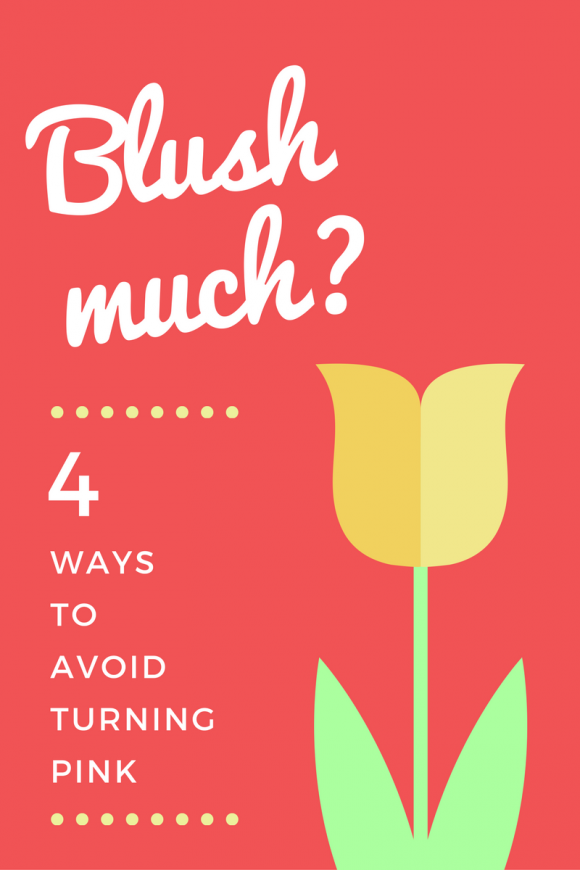 Blush much?

4
WAYS
TO
AVOID
TURNING
PINK