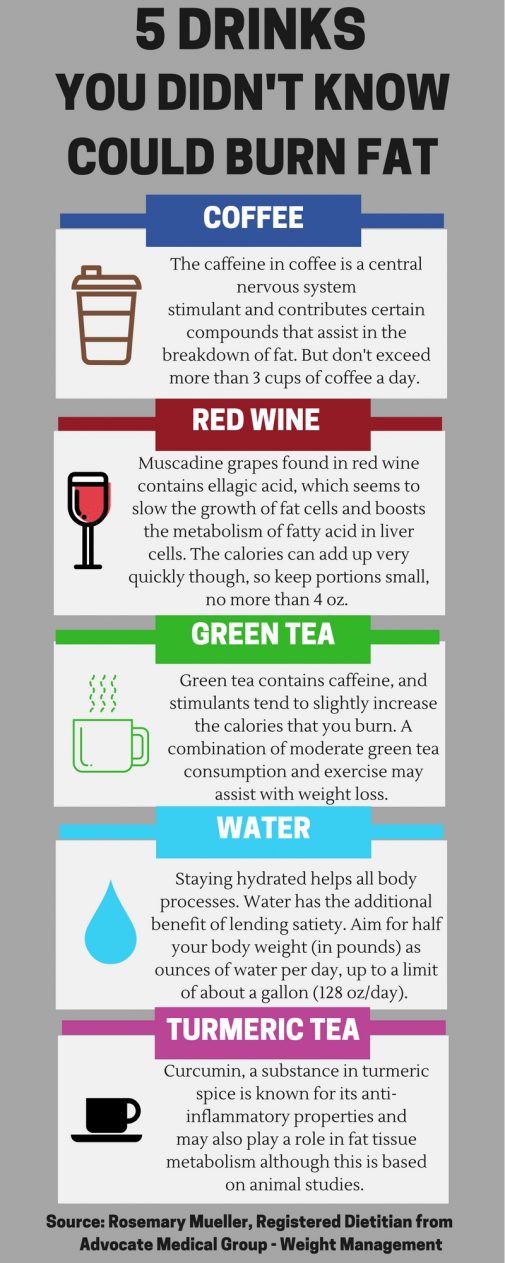 5 DRINKS YOU DIDN'T KNOW COULD BURN FAT

COFFEE

The caffeine in coffee is a central nervous system stimulant and contributes certain compounds that assist in the breakdown of fat. But don't exceed more than 3 cups of coffee a day.

RED WINE

Muscadine grapes found in red wine contains ellagic acid, which seems to slow the growth of fat cells and boosts the metabolism of fatty acid in liver cells. The calories can add up very quickly though, so keep portions small, no more than 4 oz.

GREEN TEA

Green tea contains caffeine, and stimulants tend to slightly increase the calories that you burn. A combination of moderate green tea consumption and exercise may assist with weight loss.

WATER

Staying hydrated helps all body processes. Water has the additional benefit of lending satiety. Aim for half your body weight (in pounds) as ounces of water per day, up to a limit of about a gallon (128 oz/day).

TURMERIC TEA

Curcumin, a substance in turmeric spice is known for its anti-inflammatory properties and may also play a role in fat tissue metabolism although this is based on animal studies.

Source: Rosemary Mueller, Registered Dietitian from Advocate Medical Group - Weight Management