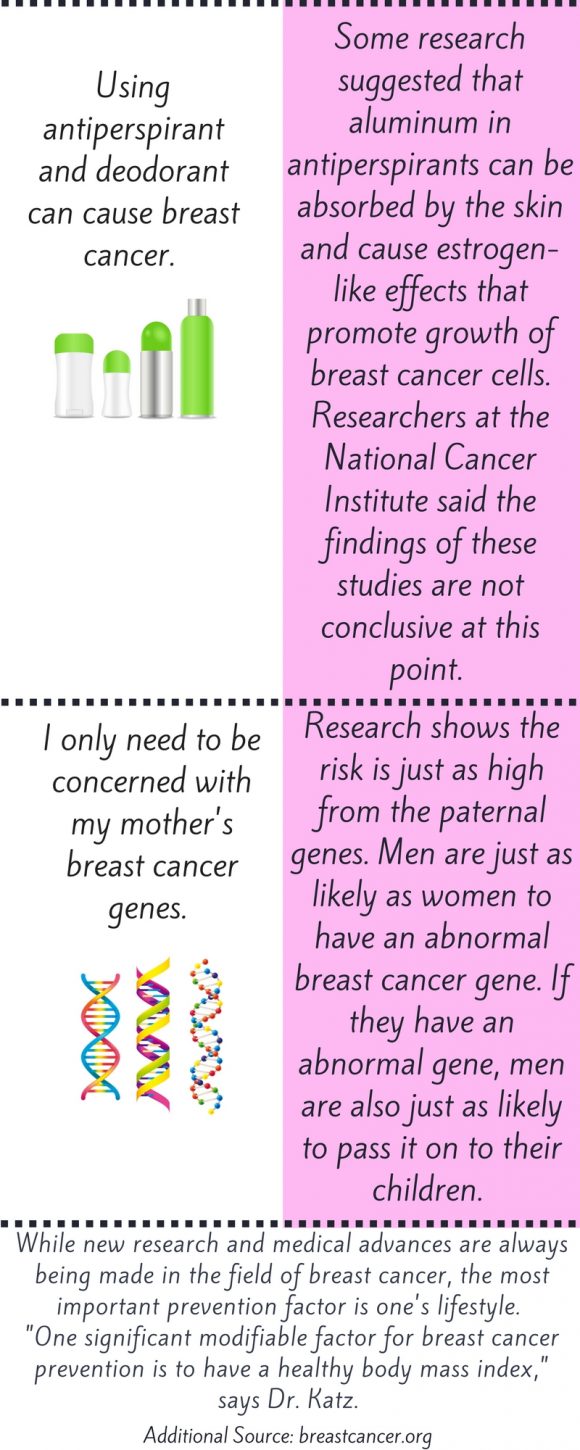 Using antiperspirant and deodorant can cause breast cancer.

Some research suggested that aluminum in antiperspirants can be absorbed by the skin and cause estrogen-like effects that promote growth of breast cancer cells. Researchers at the National Cancer Institute said the findings of these studies are not conclusive at this point.

I only need to be concerned with my mother's breast cancer genes.

Research shows the risk is just as high from the paternal genes. Men are just as likely as women to have an abnormal breast cancer gene. If they have an abnormal gene, men are also just as likely to pass it on to their children.

While new research and medical advances are always being made in the field of breast cancer, the most important prevention factor is one's lifestyle. "One significant modifiable factor for breast cancer prevention is to have a healthy body mass index," says Dr. Katz.

Additional Source: breastcancer.org