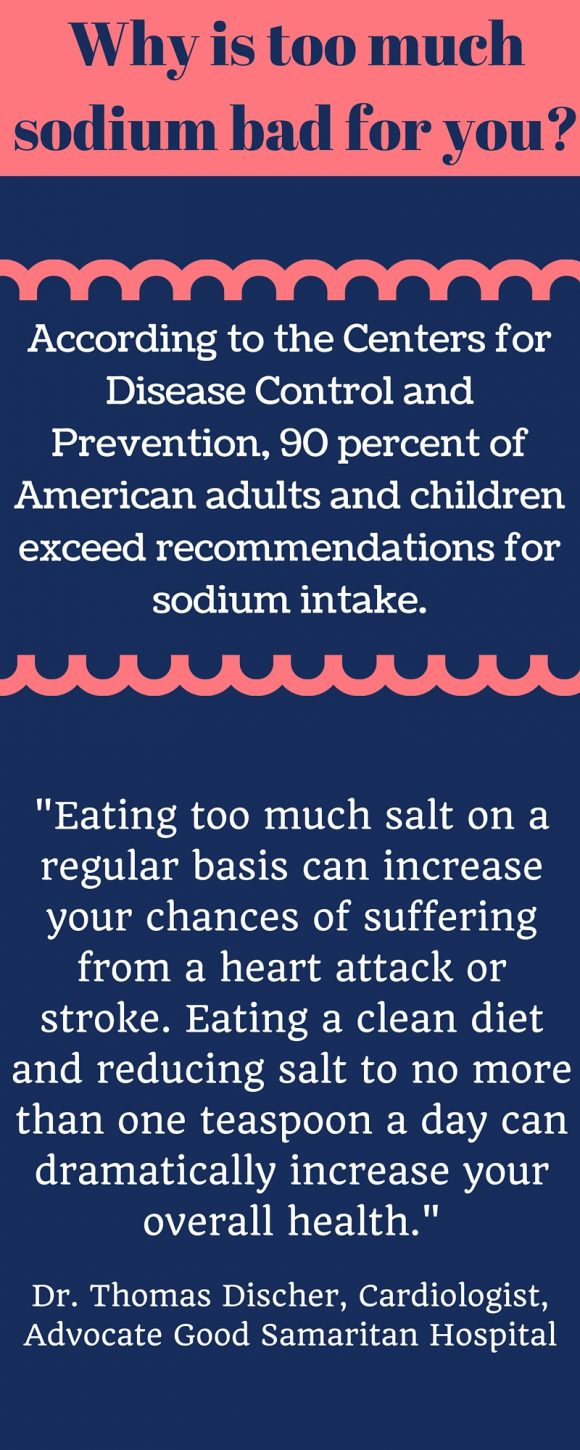 Why is too much sodium bad for you?

According to the Centers for Disease Control and Prevention, 90 percent of American adults and children exceed recommendations for sodium intake.

"Eating too much salt on a regular basis can increase your chances of suffering from a heart attack or stroke. Eating a clean diet and reducing salt to no more than one teaspoon a day can dramatically increase your overall health."

Dr. Thomas Discher, Cardiologist, Advocate Good Samaritan Hospital