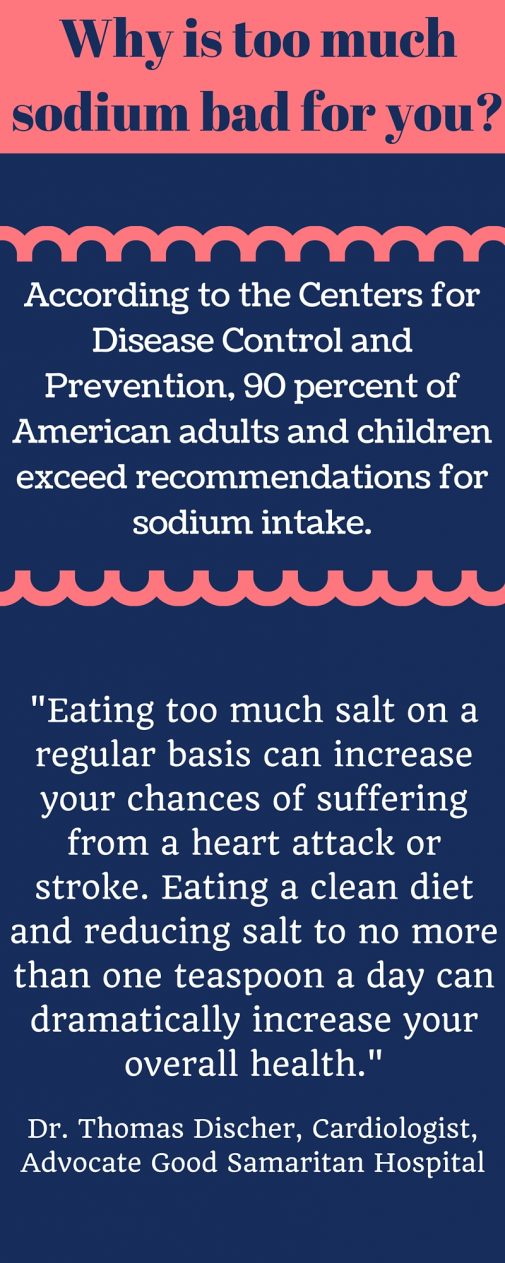 Why is too much sodium bad for you?

According to the Centers for Disease Control and Prevention, 90 percent of American adults and children exceed recommendations for sodium intake.

"Eating too much salt on a regular basis can increase your chances of suffering from a heart attack or stroke. Eating a clean diet and reducing salt to no more than one teaspoon a day can dramatically increase your overall health."

Dr. Thomas Discher, Cardiologist, Advocate Good Samaritan Hospital