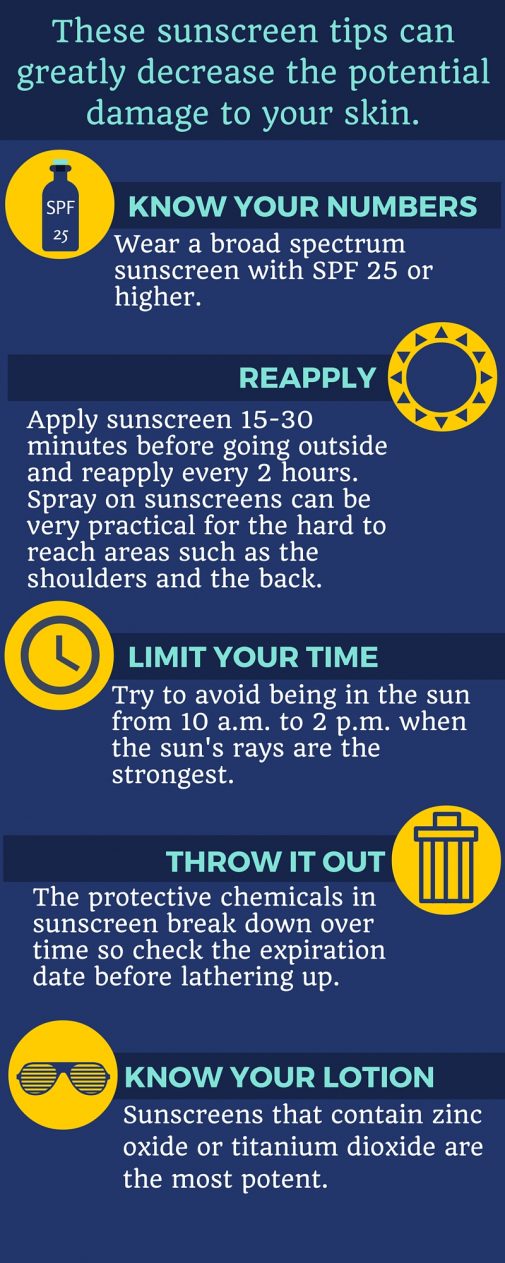 These sunscreen tips can greatly decrease the potential damage to your skin.

SPF 25

KNOW YOUR NUMBERS

Wear a broad spectrum sunscreen with SPF 25 or higher.

REAPPLY

Apply sunscreen 15-30 minutes before going outside and reapply every 2 hours. Spray on sunscreens can be very practical for the hard to reach areas such as the shoulders and the back.

LIMIT YOUR TIME

Try to avoid being in the sun from 10 a.m. to 2 p.m. when the sun's rays are the strongest.

THROW IT OUT

The protective chemicals in sunscreen break down over time so check the expiration date before lathering up.

KNOW YOUR LOTION

Sunscreens that contain zinc oxide or titanium dioxide are the most potent.