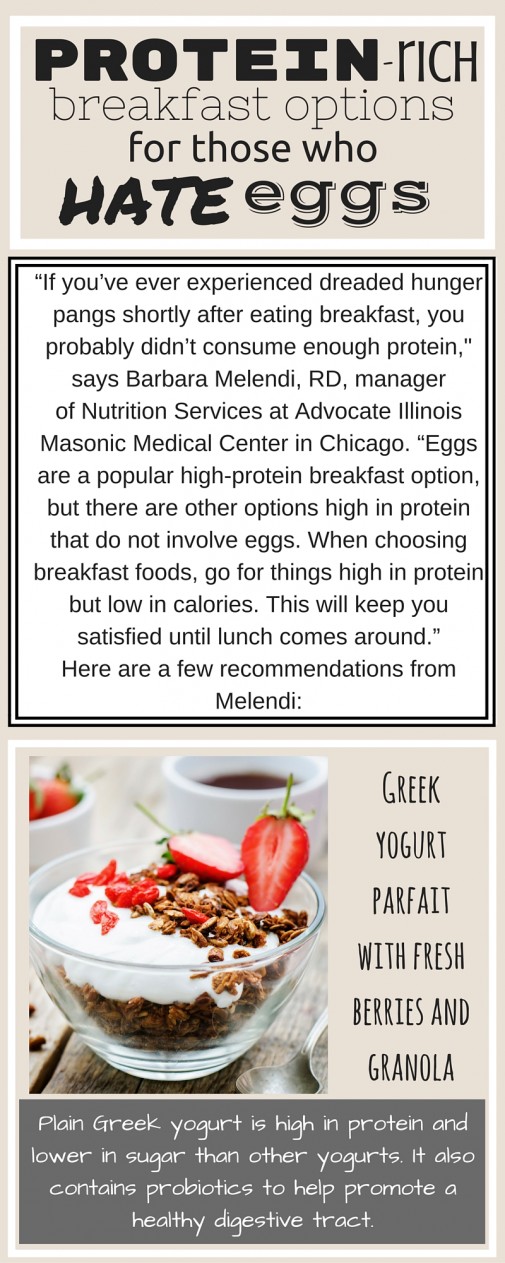 PROTEIN-rich breakfast options for those who HATE eggs

“If you’ve ever experienced dreaded hunger pangs shortly after eating breakfast, you probably didn’t consume enough protein," says Barbara Melendi, RD, manager of Nutrition Services at Advocate Illinois Masonic Medical Center in Chicago. “Eggs are a popular high-protein breakfast option, but there are other options high in protein that do not involve eggs. When choosing breakfast foods, go for things high in protein but low in calories. This will keep you satisfied until lunch comes around.” Here are a few recommendations from Melendi:

GREEK YOGURT PARFAIT WITH FRESH BERRIES AND GRANOLA

Plain Greek yogurt is high in protein and lower in sugar than other yogurts. It also contains probiotics to help promote a healthy digestive tract.