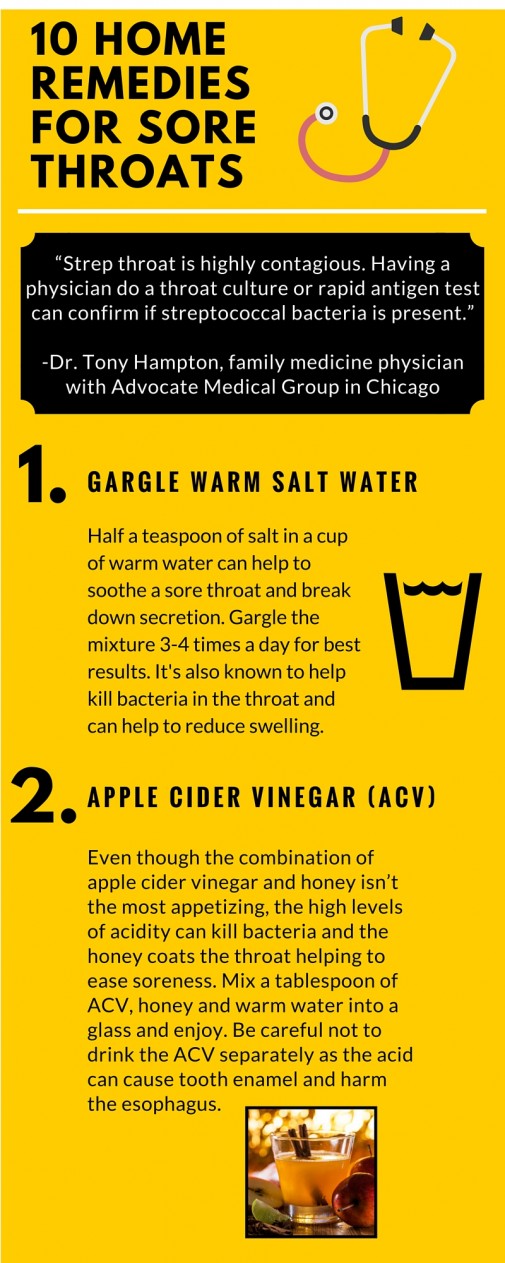 10 HOME REMEDIES FOR SORE THROATS

“Strep throat is highly contagious. Having a physician do a throat culture or rapid antigen test can confirm if streptococcal bacteria is present.”

-Dr. Tony Hampton, family medicine physician with Advocate Medical Group in Chicago

1. GARGLE WARM SALT WATER

Half a teaspoon of salt in a cup of warm water can help to soothe a sore throat and break down secretion. Gargle the mixture 3-4 times a day for best results. It's also known to help kill bacteria in the throat and can help to reduce swelling.

2. APPLE CIDER VINEGAR (ACV)

Even though the combination of apple cider vinegar and honey isn’t the most appetizing, the high levels of acidity can kill bacteria and the honey coats the throat helping to ease soreness. Mix a tablespoon of ACV, honey and warm water into a glass and enjoy. Be careful not to drink the ACV separately as the acid can cause tooth enamel and harm the esophagus.