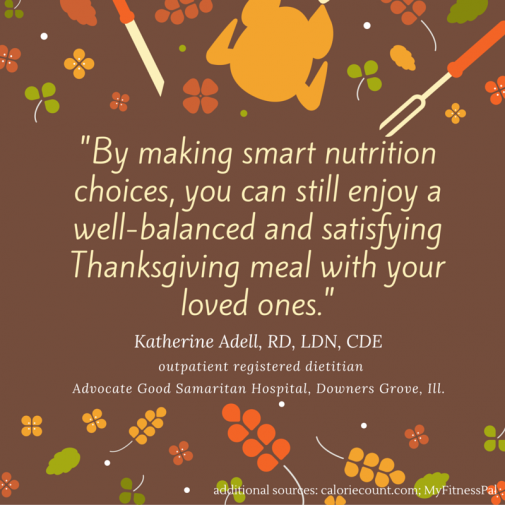 "By making smart nutrition choices, you can still enjoy a well-balanced and satisfying Thanksgiving meal with your loved ones."

Katherine Adell, RD, LDN, CDE
outpatient registered dietitian
Advocate Good Samaritan Hospital, Downers Grove, Ill.

additional sources: caloriecount.com; MyFitnessPal