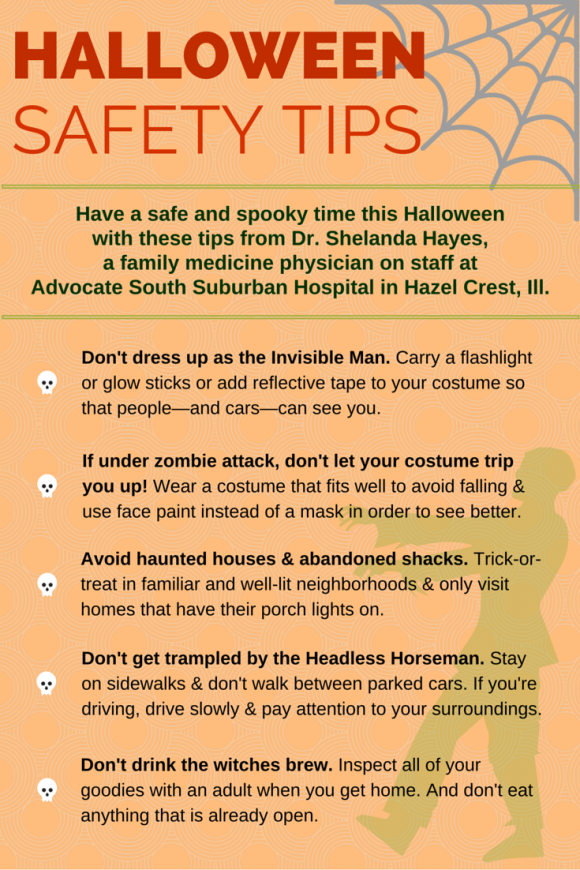 HALLOWEEN
SAFETY TIPS

Have a safe and spooky time this Halloween with these tips from Dr. Shelanda Hayes, a family medicine physician on staff at Advocate South Suburban Hospital in Hazel Crest, Ill.

Don't dress up as the Invisible Man. Carry a flashlight or glow sticks or add reflective tape to your costume so that people—and cars—can see you.

If under zombie attack, don't let your costume trip you up! Wear a costume that fits well to avoid falling & use face paint instead of a mask in order to see better.

Avoid haunted houses & abandoned shacks. Trick-or-treat in familiar and well-lit neighborhoods & only visit homes that have their porch lights on.

Don't get trampled by the Headless Horseman. Stay on sidewalks & don't walk between parked cars. If you're driving, drive slowly & pay attention to your surroundings.

Don't drink the witches brew. Inspect all of your goodies with an adult when you get home. And don't eat anything that is already open.