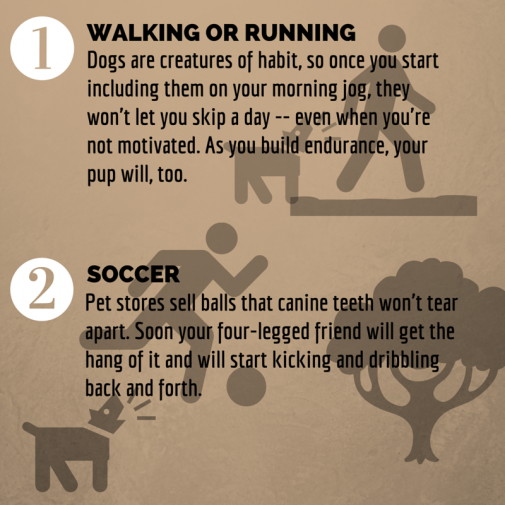 1

WALKING OR RUNNING

Dogs are creatures of habit, so once you start including them on your morning jog, they won't let you skip a day -- even when you're not motivated. As you build endurance, your pup will, too.

2

SOCCER

Pet stores sell balls that canine teeth won't tear apart. Soon your four-legged friend will get the hang of it and will start kicking and dribbling back and forth.