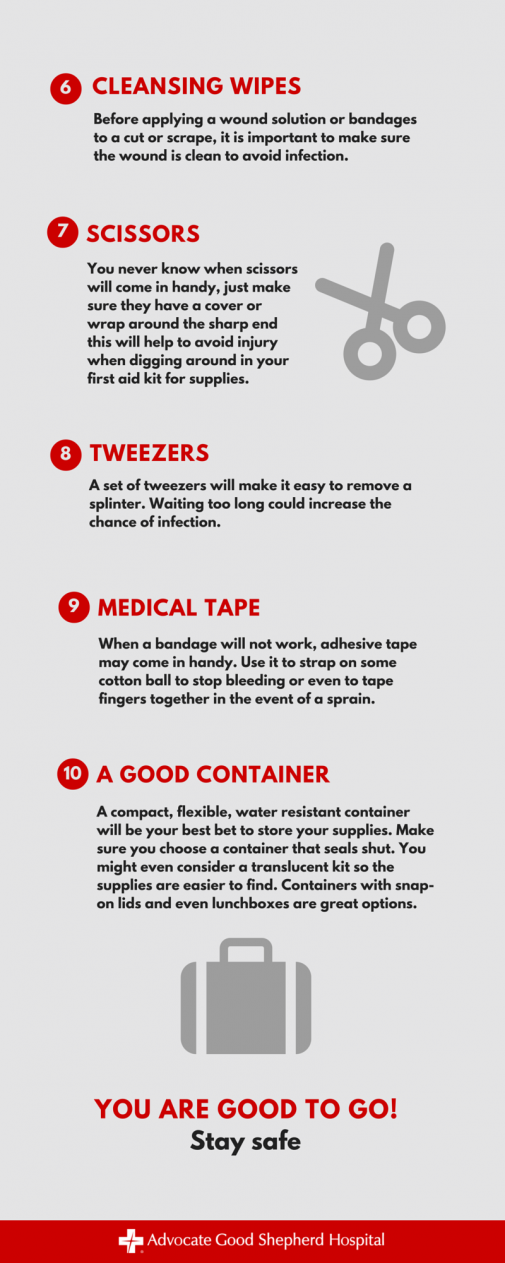 6 CLEANSING WIPES

Before applying a wound solution or bandages to a cut or scrape, it is important to make sure the wound is clean to avoid infection.

7 SCISSORS

You never know when scissors will come in handy, just make sure they have a cover or wrap around the sharp end this will help to avoid injury when digging around in your first aid kit for supplies.

8 TWEEZERS

A set of tweezers will make it easy to remove a splinter. Waiting too long could increase the chance of infection.

9 MEDICAL TAPE

When a bandage will not work, adhesive tape may come in handy. Use it to strap on some cotton ball to stop bleeding or even to tape fingers together in the event of a sprain.

10 A GOOD CONTAINER

A compact, flexible, water resistant container will be your best bet to store your supplies. Make sure you choose a container that seals shut. You might even consider a translucent kit so the supplies are easier to find. Containers with snap-on lids and even lunchboxes are great options.

YOU ARE GOOD TO GO!
Stay safe

Advocate Good Shepherd Hospital