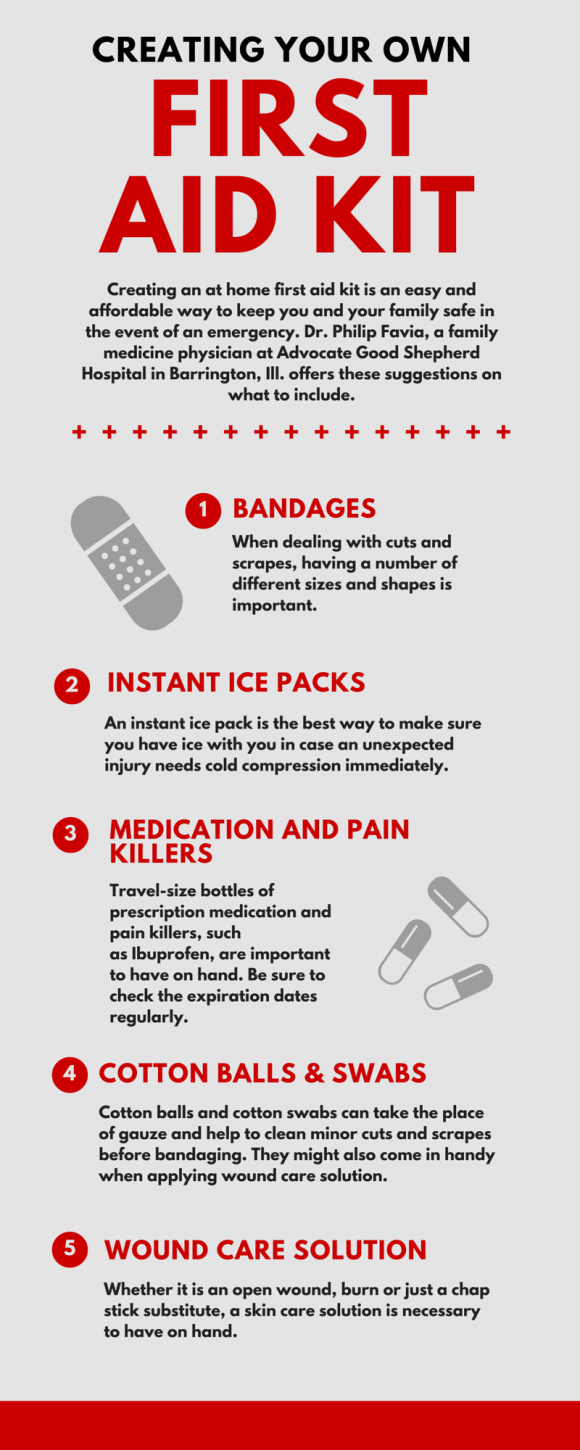 CREATING YOUR OWN
FIRST AID KIT

Creating an at home first aid kit is an easy and affordable way to keep you and your family safe in the event of an emergency. Dr. Philip Favia, a family medicine physician at Advocate Good Shepherd Hospital in Barrington, Ill. offers these suggestions on what to include.

+ + + + + + + + + + + + + + +

1 BANDAGES
When dealing with cuts and scrapes, having a number of different sizes and shapes is important.

2 INSTANT ICE PACKS
An instant ice pack is the best way to make sure you have ice with you in case an unexpected injury needs cold compression immediately.

3 MEDICATION AND PAIN KILLERS
Travel-size bottles of prescription medication and pain killers, such as Ibuprofen, are important to have on hand. Be sure to check the expiration dates regularly.

4 COTTON BALLS & SWABS
Cotton balls and cotton swabs can take the place of gauze and help to clean minor cuts and scrapes before bandaging. They might also come in handy when applying wound care solution.

5 WOUND CARE SOLUTION
Whether it is an open wound, burn or just a chap stick substitute, a skin care solution is necessary to have on hand.