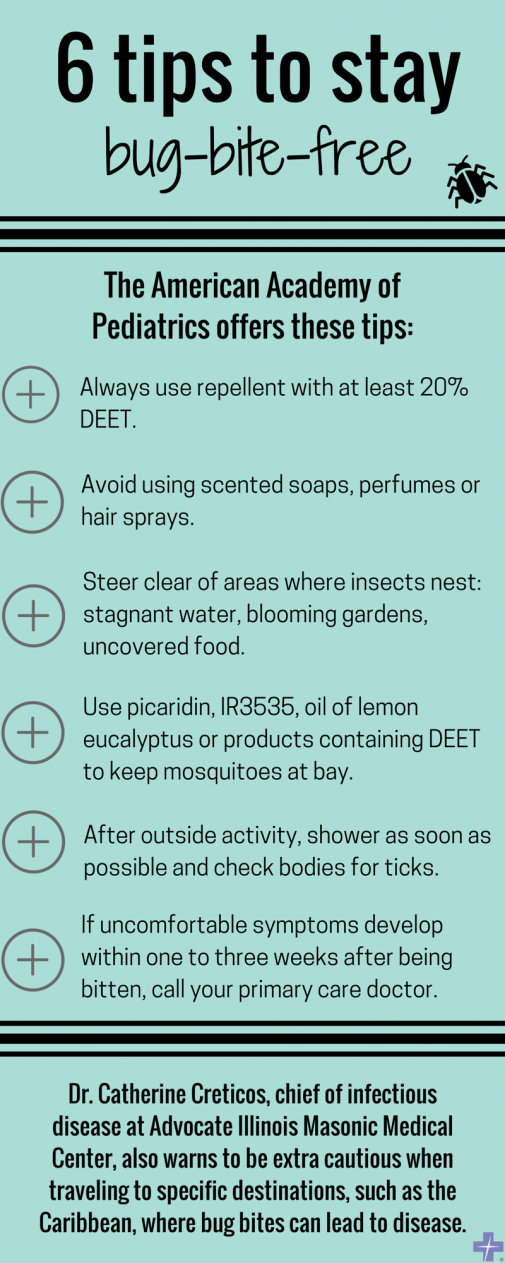 6 tips to stay
bug-bite-free

The American Academy of Pediatrics offers these tips:

Always use repellent with at least 20% DEET.

Avoid using scented soaps, perfumes or hair sprays.

Steer clear of areas where insects nest: stagnant water, blooming gardens, uncovered food.

Use picaridin, IR3535, oil of lemon eucalyptus or products containing DEET to keep mosquitoes at bay.

After outside activity, shower as soon as possible and check bodies for ticks.

If uncomfortable symptoms develop within one to three weeks after being bitten, call your primary care doctor.

Dr. Catherine Creticos, chief of infectious disease at Advocate Illinois Masonic Medical Center, also warns to be extra cautious when traveling to specific destinations, such as the Caribbean, where bug bites can lead to disease.