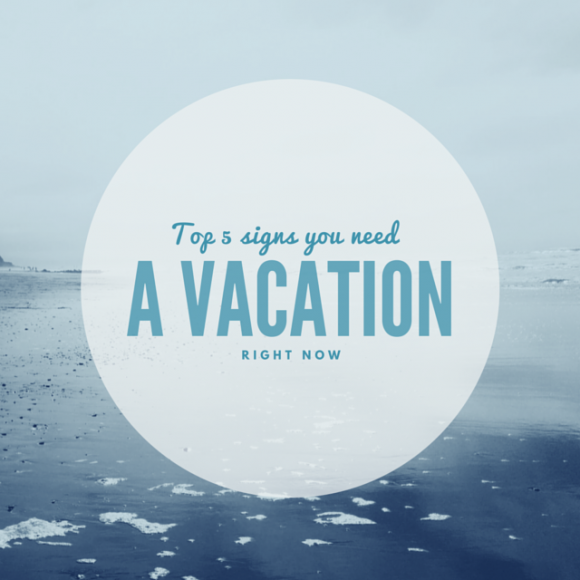 Top 5 signs you need
A VACATION
RIGHT NOW