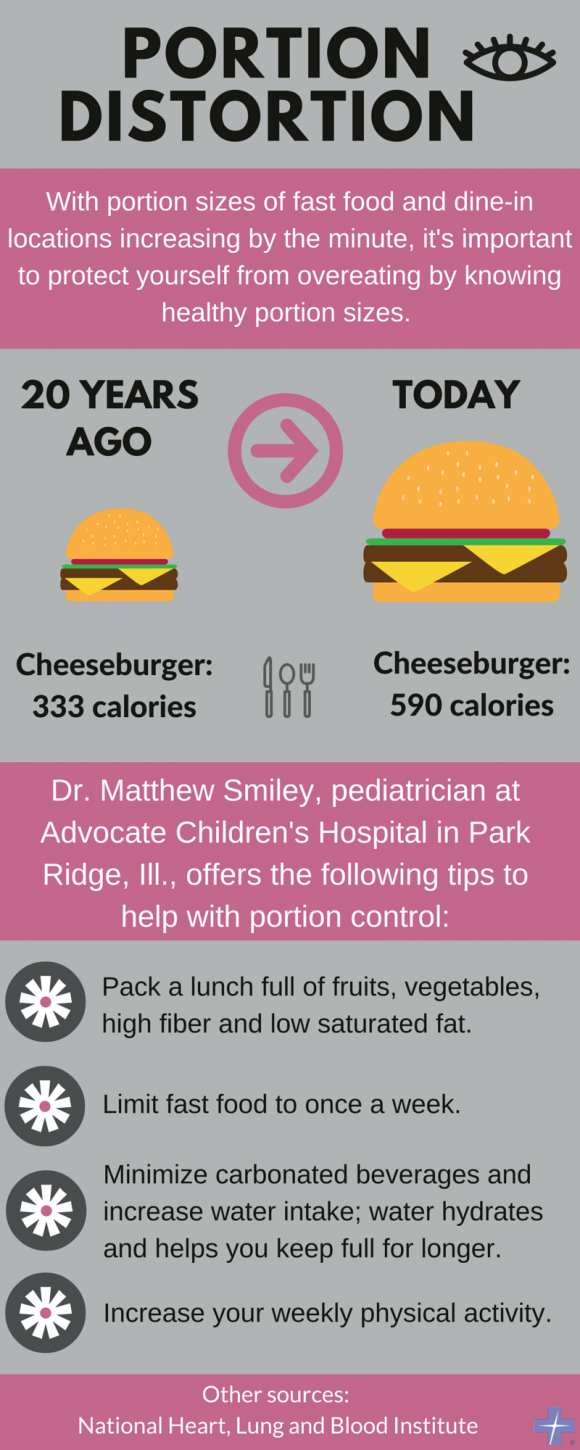 PORTION DISTORTION

With portion sizes of fast food and dine-in locations increasing by the minute, it's important to protect yourself from overeating by knowing healthy portion sizes.

20 YEARS AGO

TODAY

Cheeseburger: 333 calories

Cheeseburger: 590 calories

Dr. Matthew Smiley, pediatrician at Advocate Children's Hospital in Park Ridge, Ill., offers the following tips to help with portion control:

Pack a lunch full of fruits, vegetables, high fiber and low saturated fat.

Limit fast food to once a week.

Minimize carbonated beverages and increase water intake; water hydrates and helps you keep full for longer.

Increase your weekly physical activity.

Other sources:
National Heart, Lung and Blood Institute