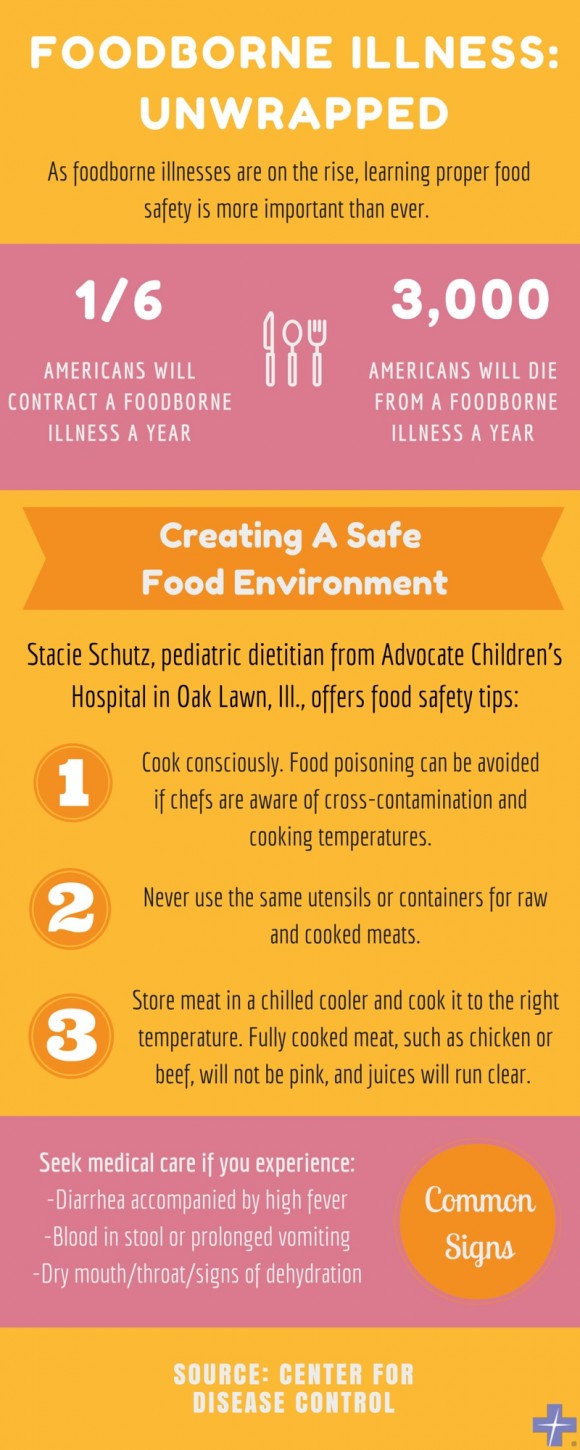 FOODBORNE ILLNESS: UNWRAPPED

As foodborne illnesses are on the rise, learning proper food safety is more important than ever.

1/6

AMERICANS WILL CONTRACT A FOODBORNE ILLNESS A YEAR

3,000

AMERICANS WILL DIE FROM A FOODBORNE ILLNESS A YEAR

Creating A Safe Food Environment

Stacie Schutz, pediatric dietitian from Advocate Children's Hospital in Oak Lawn, Ill., offers food safety tips:

1 Cook consciously. Food poisoning can be avoided if chefs are aware of cross-contamination and cooking temperatures.

2 Never use the same utensils or containers for raw and cooked meats.

3 Store meat in a chilled cooler and cook it to the right temperature. Fully cooked meat, such as chicken or beef, will not be pink, and juices will run clear.

Seek medical care if you experience:
-Diarrhea accompanied by high fever
-Blood in stool or prolonged vomiting
-Dry mouth/throat/signs of dehydration

Common Signs

SOURCE: CENTER FOR DISEASE CONTROL