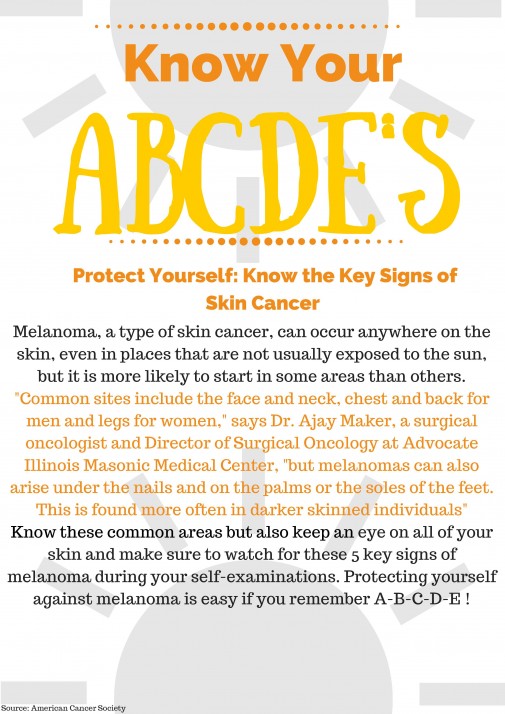 Know Your

ABCDE'S

Protect Yourself: Know the Key Signs of Skin Cancer

Melanoma, a type of skin cancer, can occur anywhere on the skin, even in places that are not usually exposed to the sun, but it is more likely to start in some areas than others. "Common sites include the face and neck, chest and back for men and legs for women," says Dr. Ajay Maker, a surgical oncologist and Director of Surgical Oncology at Advocate Illinois Masonic Medical Center, "but melanomas can also arise under the nails and on the palms or the soles of the feet. This is found more often in darker skinned individuals" Know these common areas but also keep an eye on all of your skin and make sure to watch for these 5 key signs of melanoma during your self-examinations. Protecting yourself against melanoma is easy if you remember A-B-C-D-E !

Source: American Cancer Society