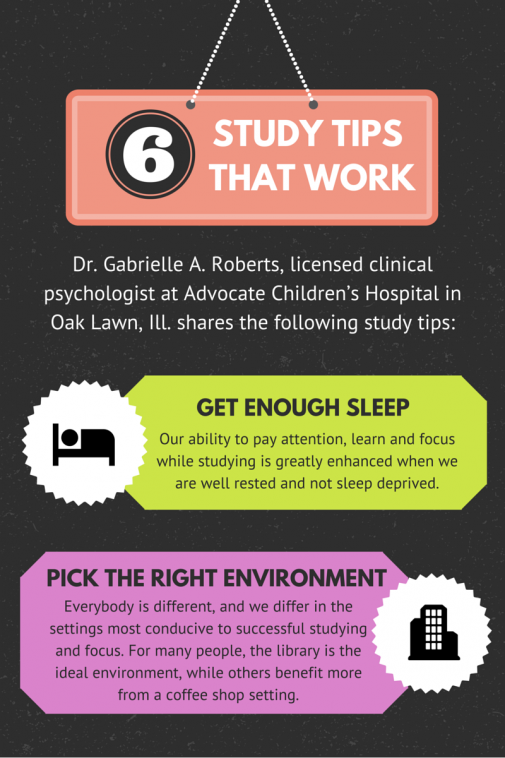 6 STUDY TIPS THAT WORK

Dr. Gabrielle A. Roberts, licensed clinical psychologist at Advocate Children's Hospital in Oak Lawn, Ill. shares the following study tips:

GET ENOUGH SLEEP

Our ability to pay attention, learn and focus while studying is greatly enhanced when we are well rested and not sleep deprived.

PICK THE RIGHT ENVIRONMENT

Everybody is different, and we differ in the settings most conducive to successful studying and focus. For many people, the library is the ideal environment, while others benefit more from a coffee shop setting.