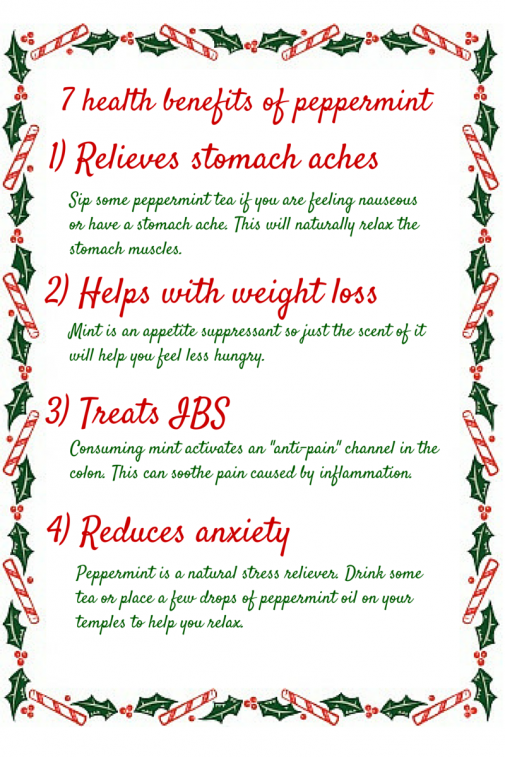 7 health benefits of peppermint

1) Relieves stomach aches

Sip some peppermint tea if you are feeling nauseous or have a stomach ache. This will naturally relax the stomach muscles.

2) Helps with weight loss

Mint is an appetite suppressant so just the scent of it will help you feel less hungry.

3) Treats IBS

Consuming mint activates an "anti-pain" channel in the colon. This can soothe pain caused by inflammation.

4) Reduces anxiety

Peppermint is a natural stress reliever. Drink some tea or place a few drops of peppermint oil on your temples to help you relax.