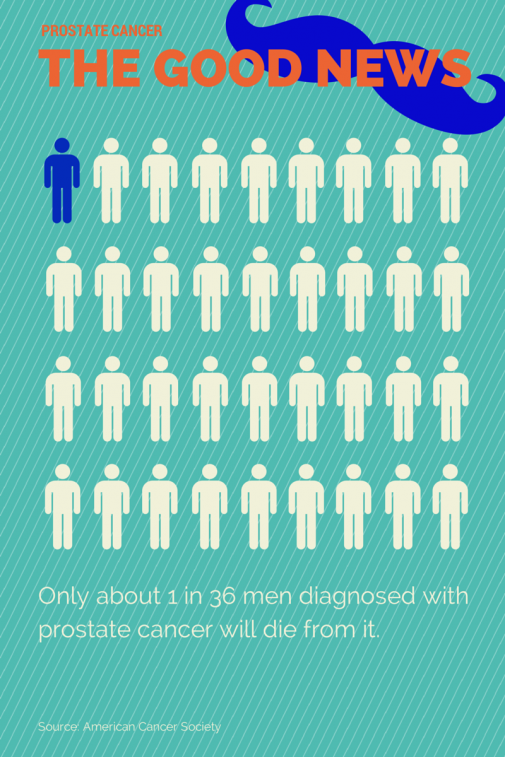 PROSTATE CANCER
THE GOOD NEWS

Only about 1 in 36 men diagnosed with prostate cancer will die from it.

Source: American Cancer Society