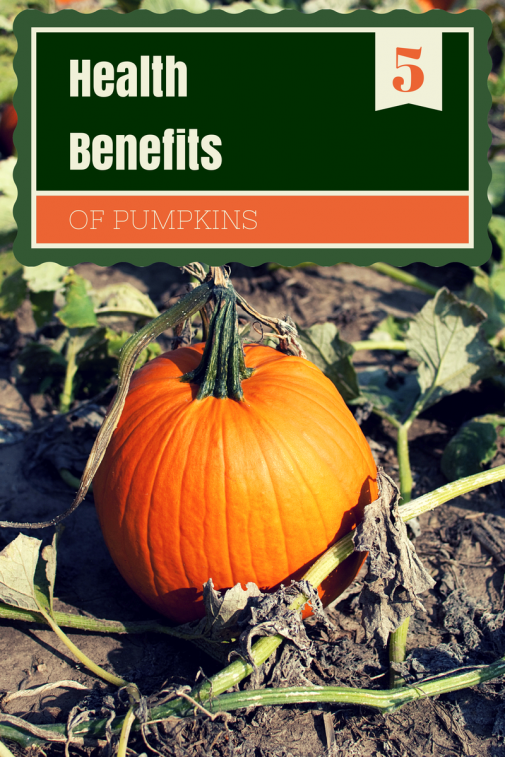 5

Health Benefits

OF PUMPKINS