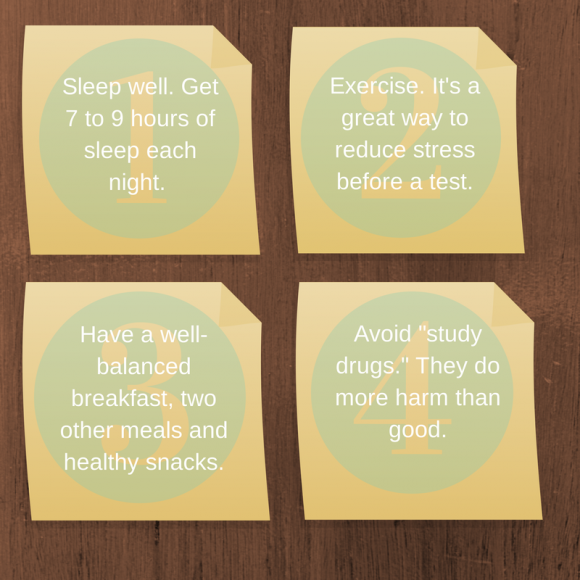 1
Sleep well. Get 7 to 9 hours of sleep each night.

2
Exercise. It's a great way to reduce stress before a test.

3
Have a well-balanced breakfast, two other meals and healthy snacks.

4
Avoid "study drugs." They do more harm than good.