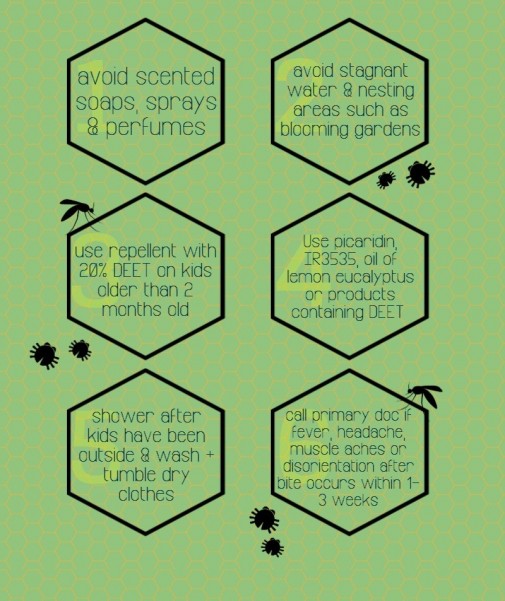 1
avoid scented soaps, sprays & perfumes

2
avoid stagnant water & nesting areas such as blooming gardens

3
use repellent with 20% DEET on kids older than 2 months old

4
Use picaridin, IR3535, oil of lemon eucalyptus or products containing DEET

5
shower after kids have been outside & wash + tumble dry clothes

6
call primary doc if fever, headache, muscle aches or disorientation after bite occurs within 1-3 weeks